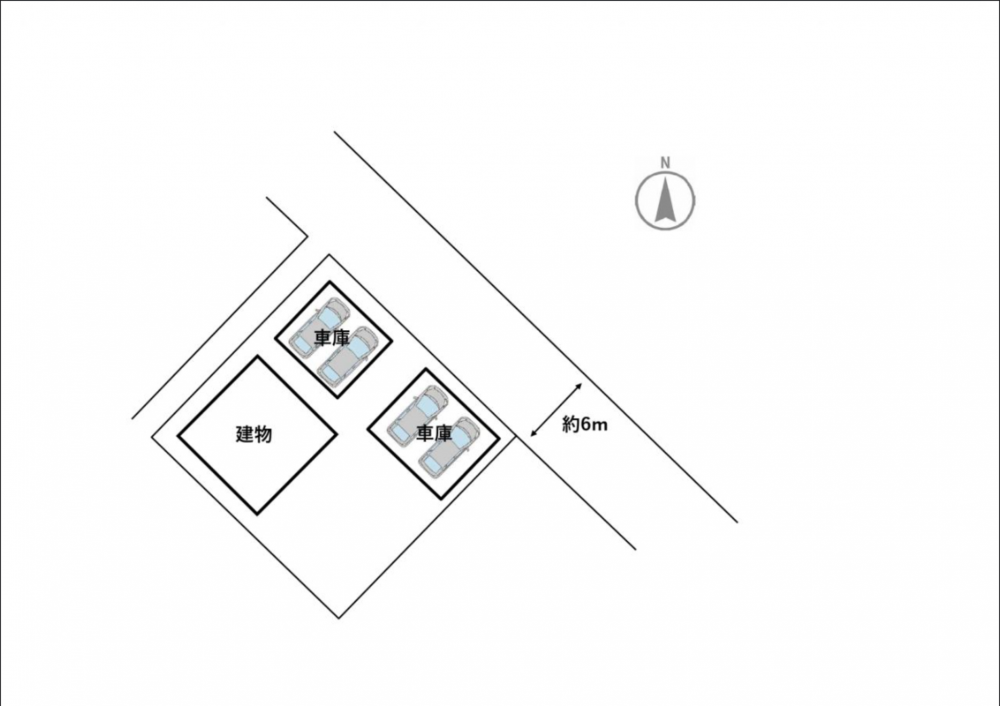 N

車庫

建物

車庫

約6m