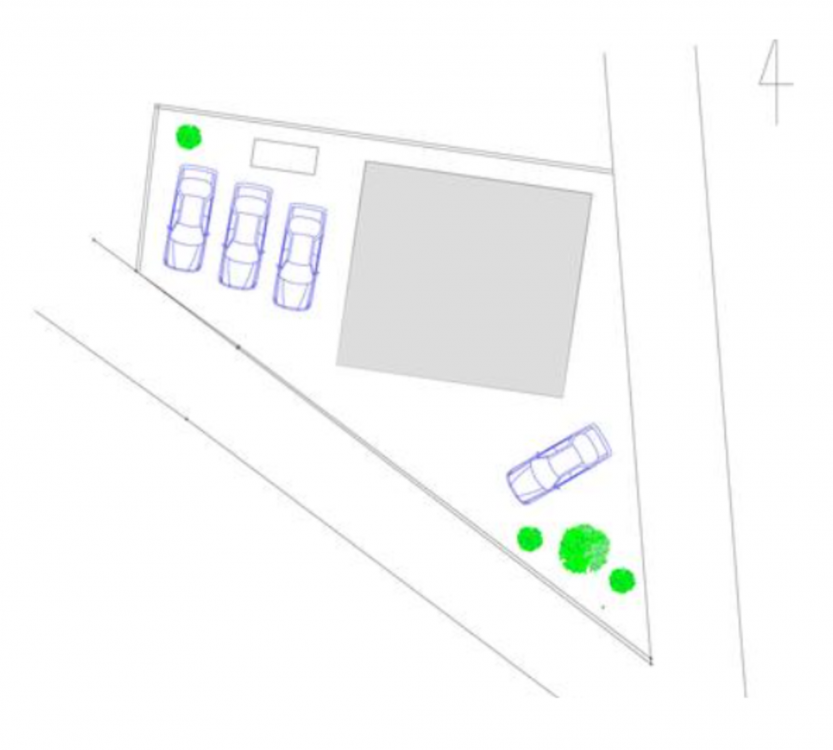 4