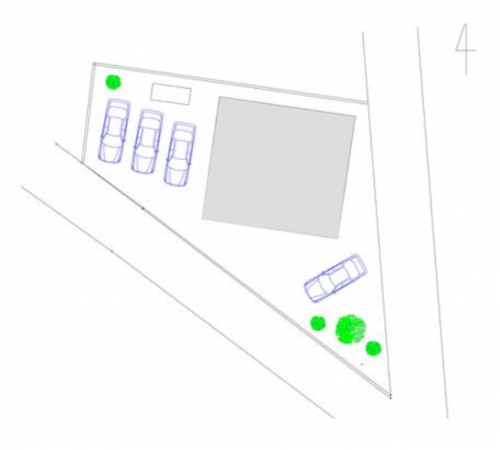 4